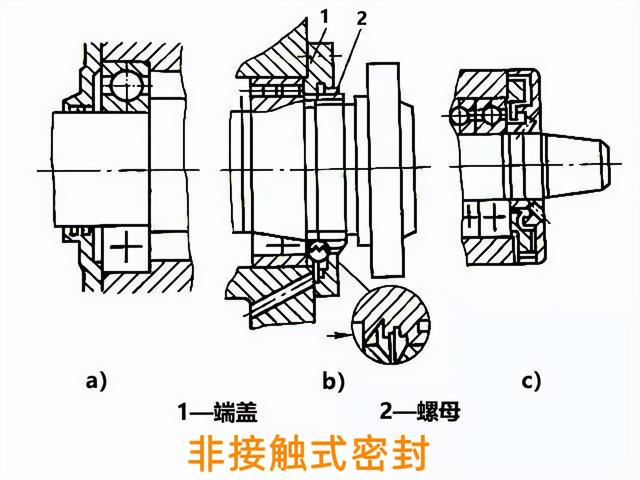 1
2

a)

b)

c)

1—端盖

2—螺母

非接触式密封